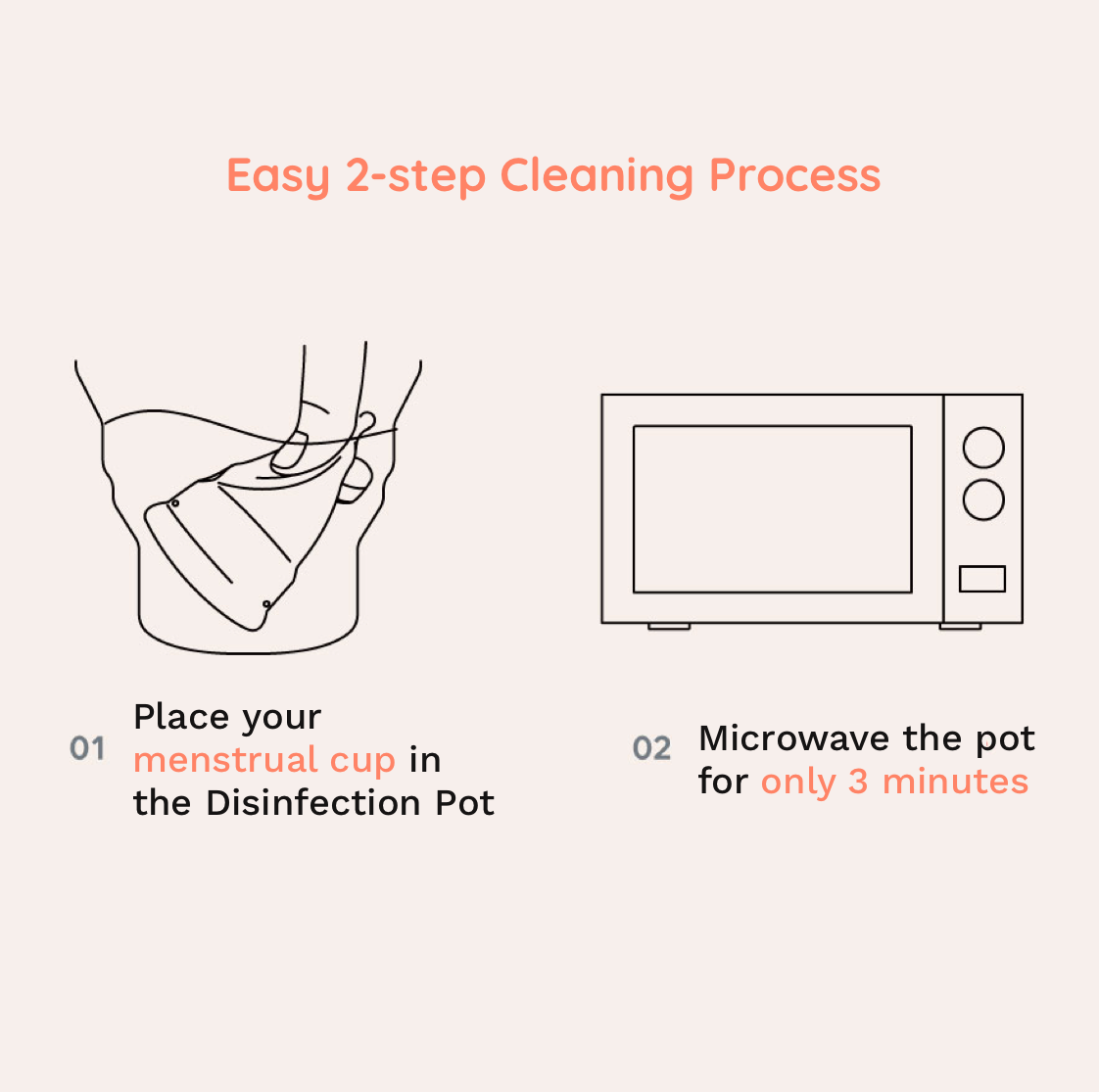 Easy 2-step Cleaning Process

01 Place your menstrual cup in the Disinfection Pot

02 Microwave the pot for only 3 minutes